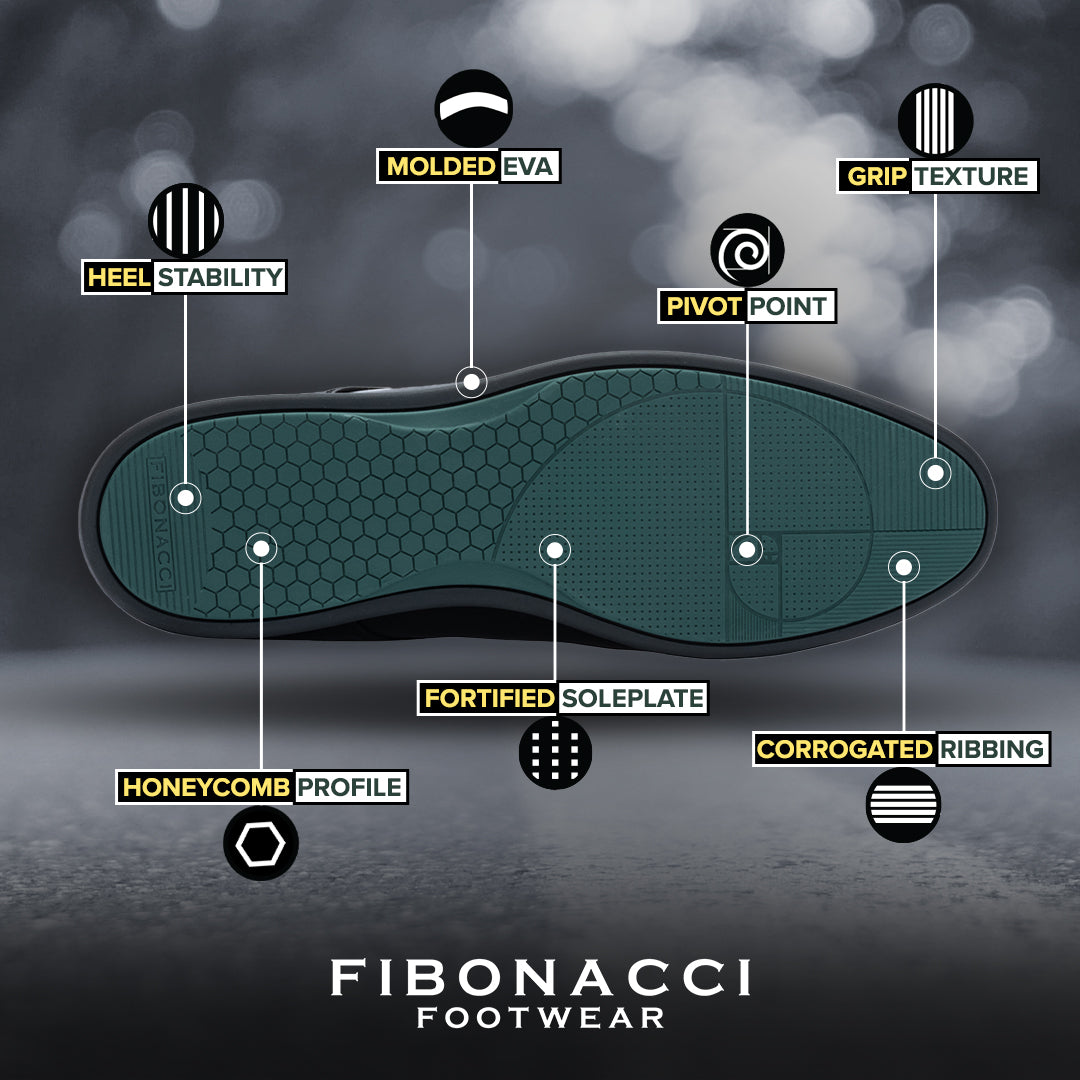 MOLDED EVA

GRIP TEXTURE

HEEL STABILITY

PIVOT POINT

FIBONACCI

FORTIFIED SOLEPLATE

CORROGATED RIBBING

HONEYCOMB PROFILE

FIBONACCI
FOOTWEAR